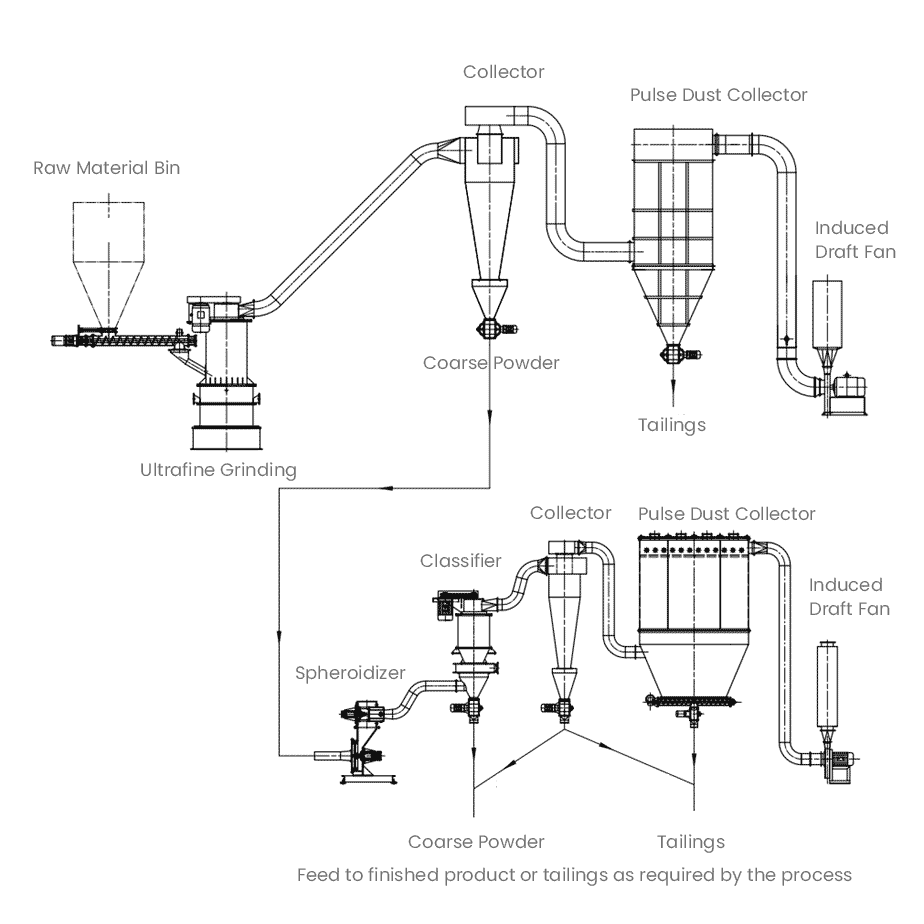 Collector
Pulse Dust Collector
Raw Material Bin
Induced Draft Fan
Coarse Powder
Tailings
Ultrafine Grinding
Collector
Pulse Dust Collector
Classifier
Induced Draft Fan
Spheroidizer
Coarse Powder
Tailings
Feed to finished product or tailings as required by the process