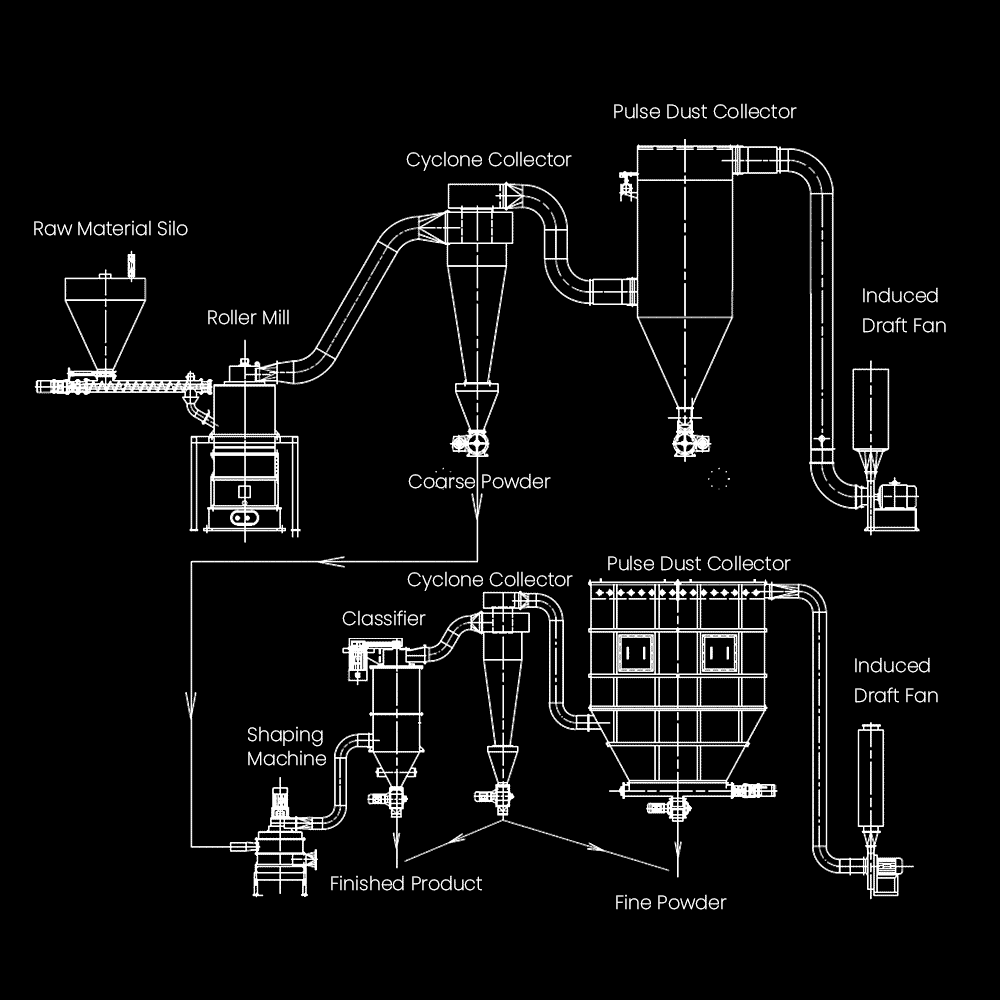 Pulse Dust Collector

Cyclone Collector

Raw Material Silo

Roller Mill

Induced Draft Fan

Coarse Powder

Cyclone Collector

Pulse Dust Collector

Classifier

Induced Draft Fan

Shaping Machine

Finished Product

Fine Powder